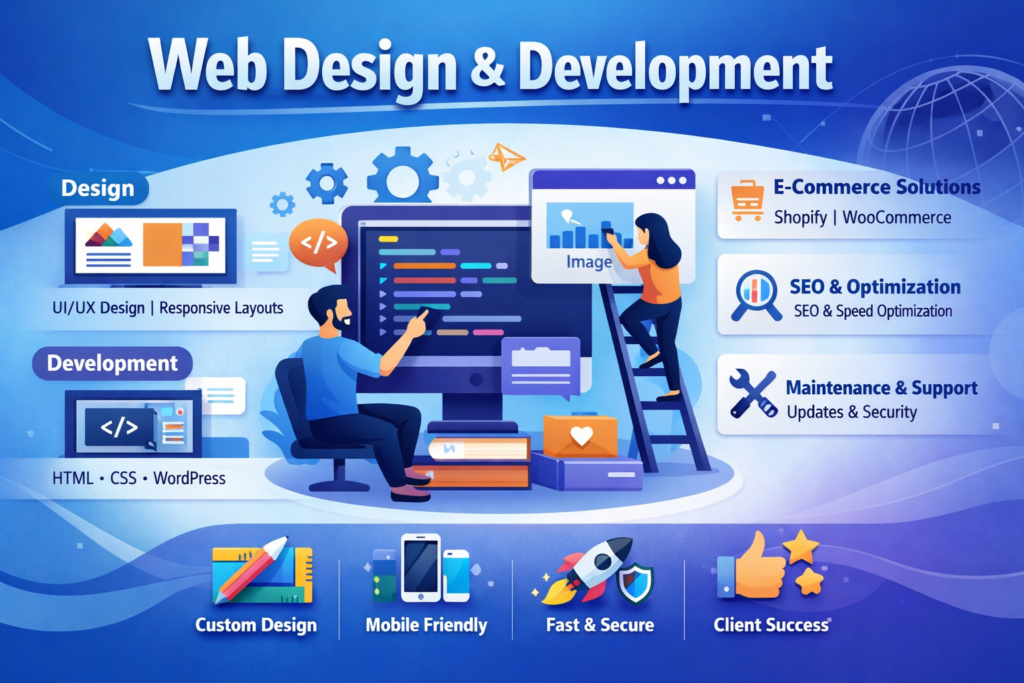 Web Design & Development

Design

UI/UX Design | Responsive Layouts

Development

</>

HTML • CSS • WordPress

</>

Image

E-Commerce Solutions
Shopify | WooCommerce

SEO & Optimization
SEO & Speed Optimization

Maintenance & Support
Updates & Security

Custom Design

Mobile Friendly

Fast & Secure

Client Success